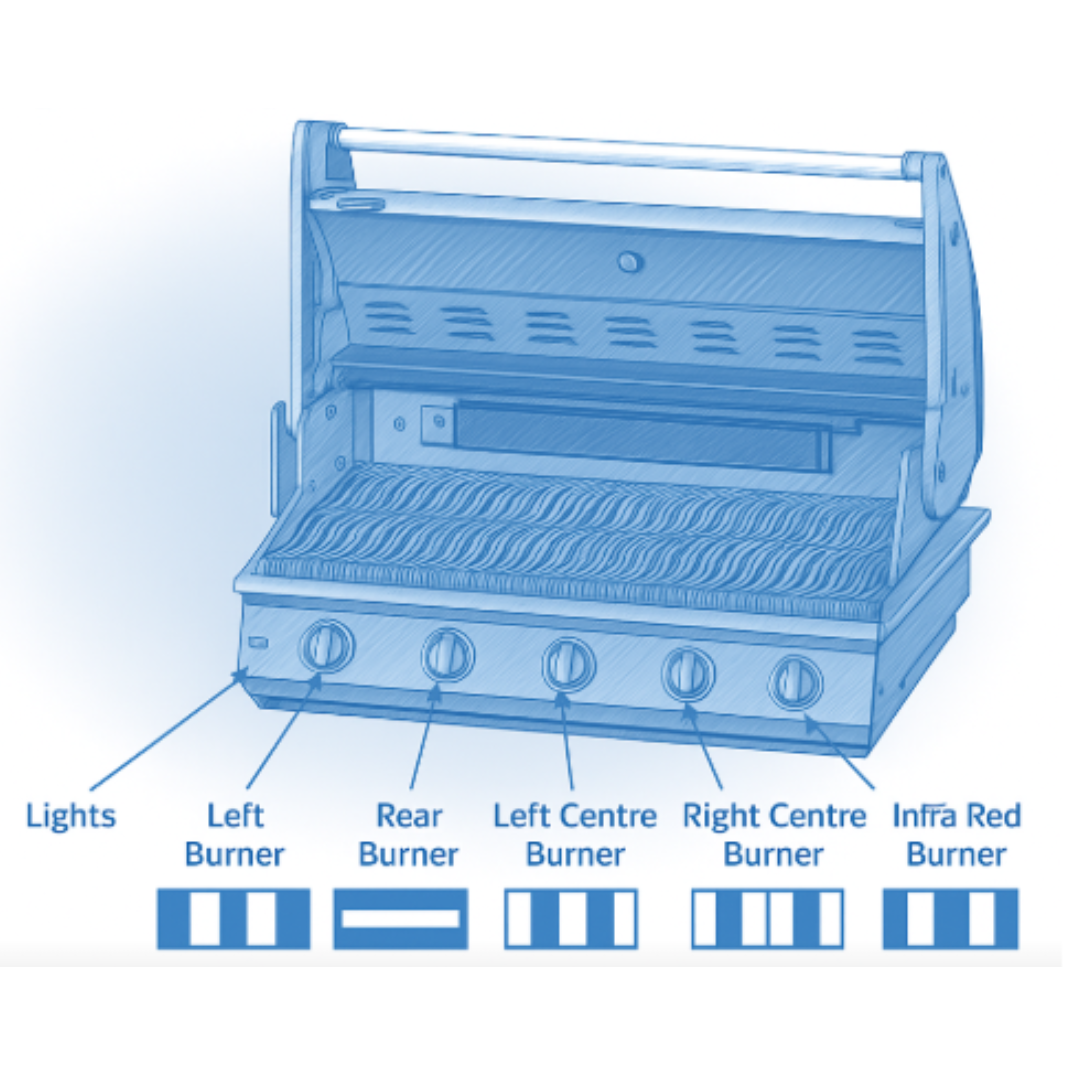 Lights

Left Burner

Rear Burner

Left Centre Burner

Right Centre Burner

Infra Red Burner